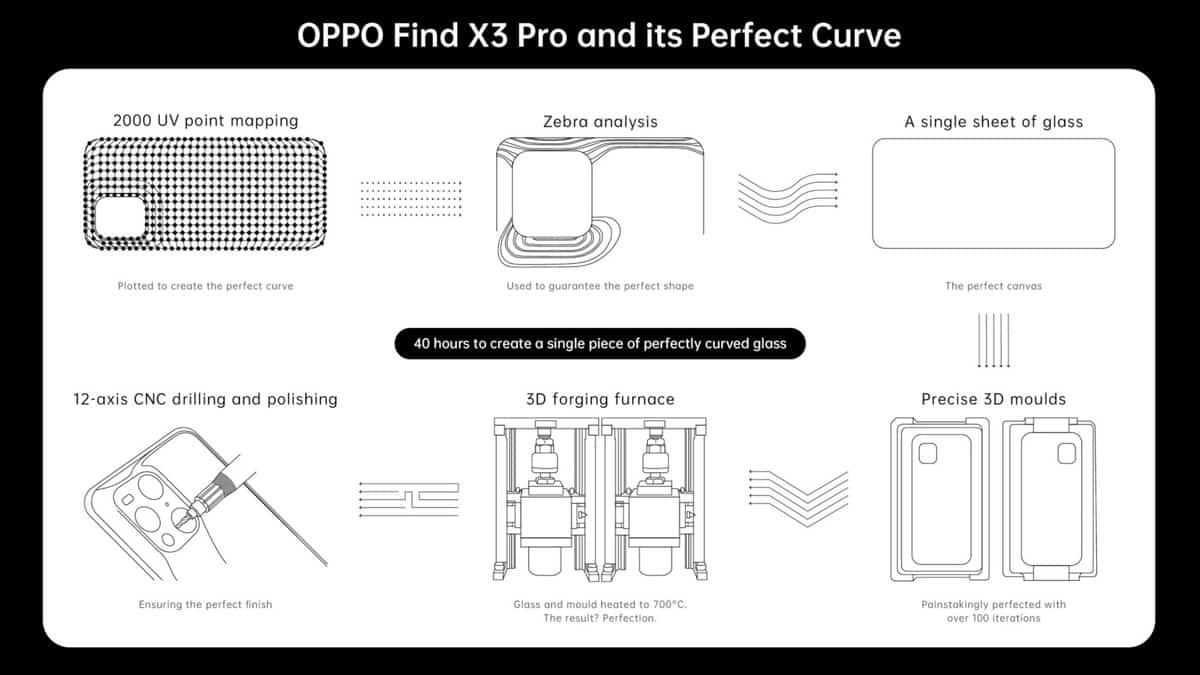 OPPO Find X3 Pro and its Perfect Curve

2000 UV point mapping

Plotted to create the perfect curve

Zebra analysis

Used to guarantee the perfect shape

A single sheet of glass

The perfect canvas

40 hours to create a single piece of perfectly curved glass

12-axis CNC drilling and polishing

Ensuring the perfect finish

3D forging furnace

Glass and mould heated to 700°C. The result? Perfection.

Precise 3D moulds

Painstakingly perfected with over 100 iterations