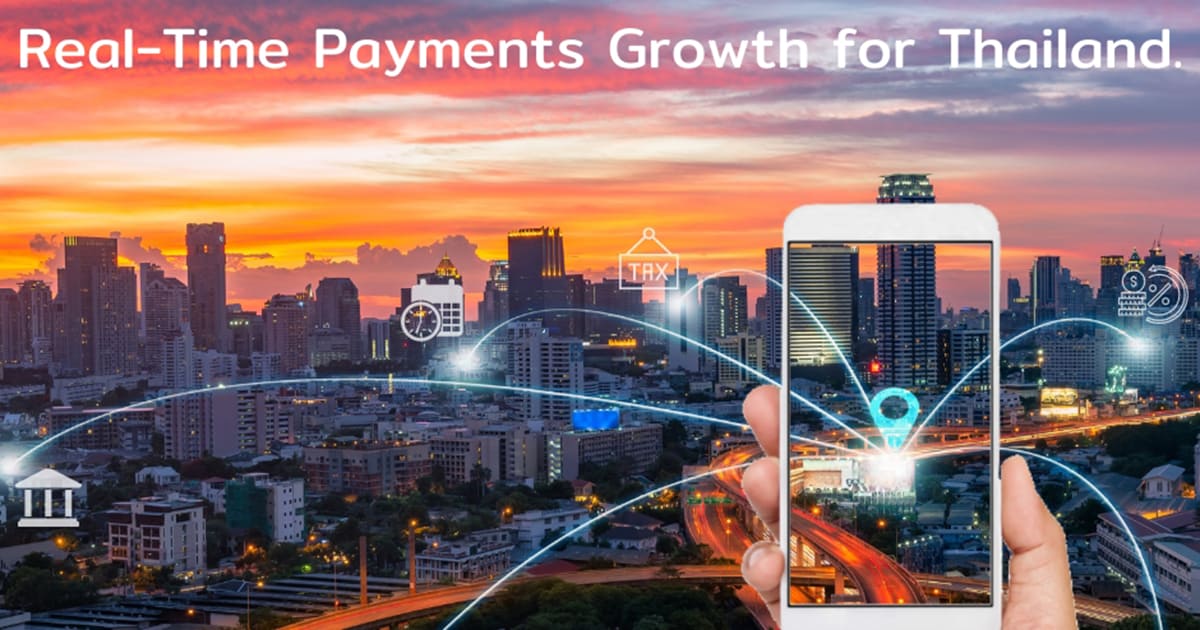 Real-Time Payments Growth for Thailand.

TAX