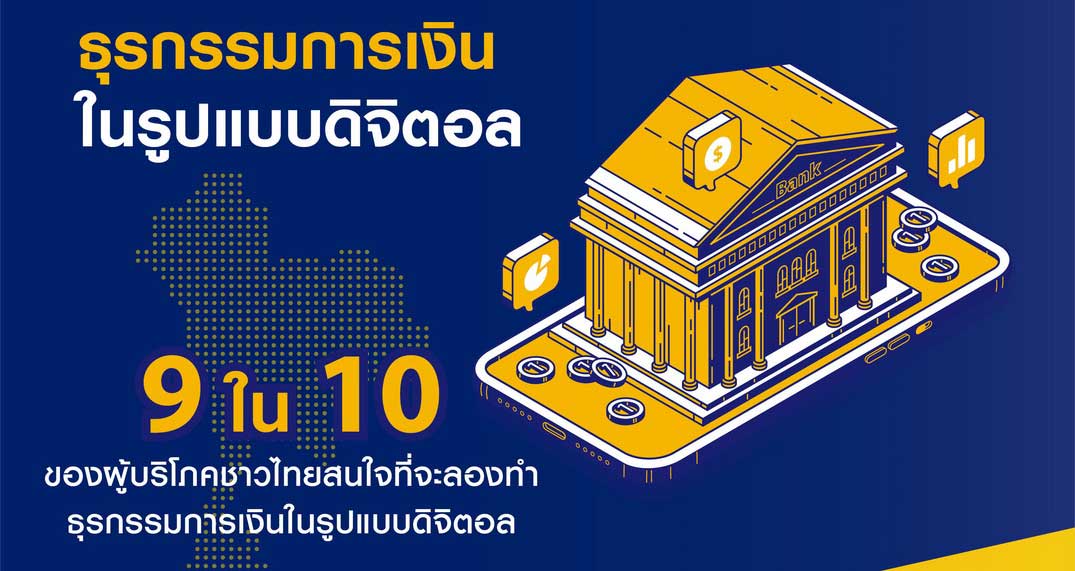 ธุรกรรมการเงิน
ในรูปแบบดิจิตอล

Bank

9 ใน 10

ของผู้บริโภคชาวไทยสนใจที่จะลองทำ
ธุรกรรมการเงินในรูปแบบดิจิตอล