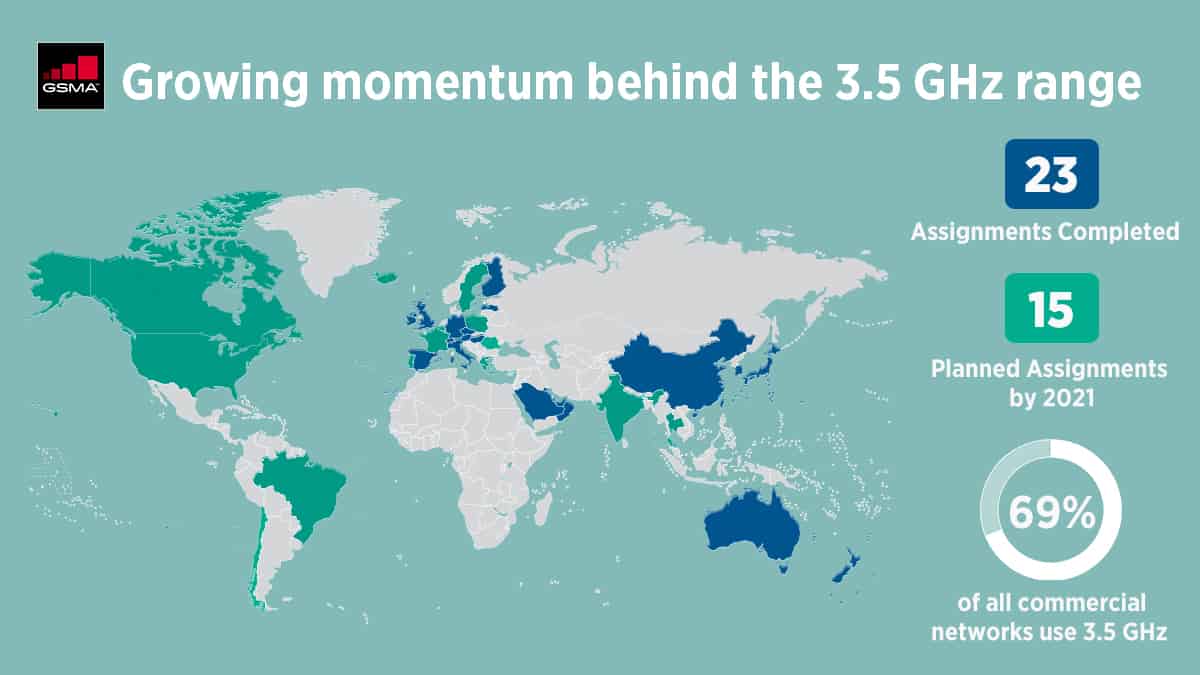 GSMA

Growing momentum behind the 3.5 GHz range

23
Assignments Completed

15
Planned Assignments by 2021

69%
of all commercial networks use 3.5 GHz