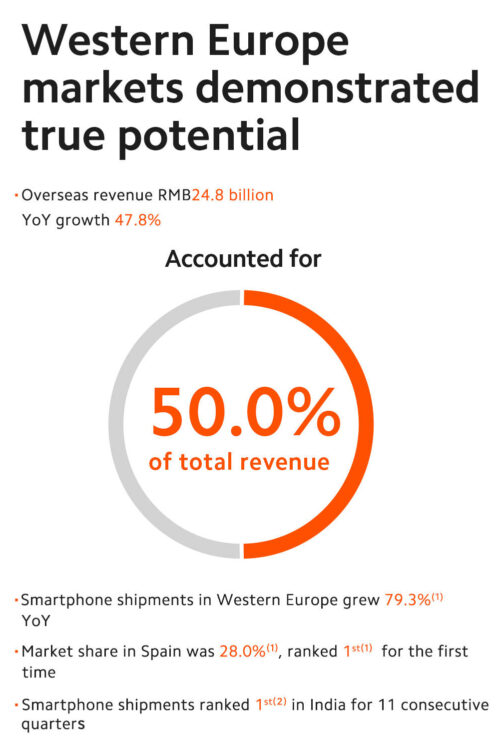 Western Europe markets demonstrated true potential

· Overseas revenue RMB24.8 billion
YoY growth 47.8%

Accounted for

50.0%
of total revenue

· Smartphone shipments in Western Europe grew 79.3%$^{(1)}$ YoY

· Market share in Spain was 28.0%$^{(1)}$, ranked 1$^{st(1)}$ for the first time

· Smartphone shipments ranked 1$^{st(2)}$ in India for 11 consecutive quarters