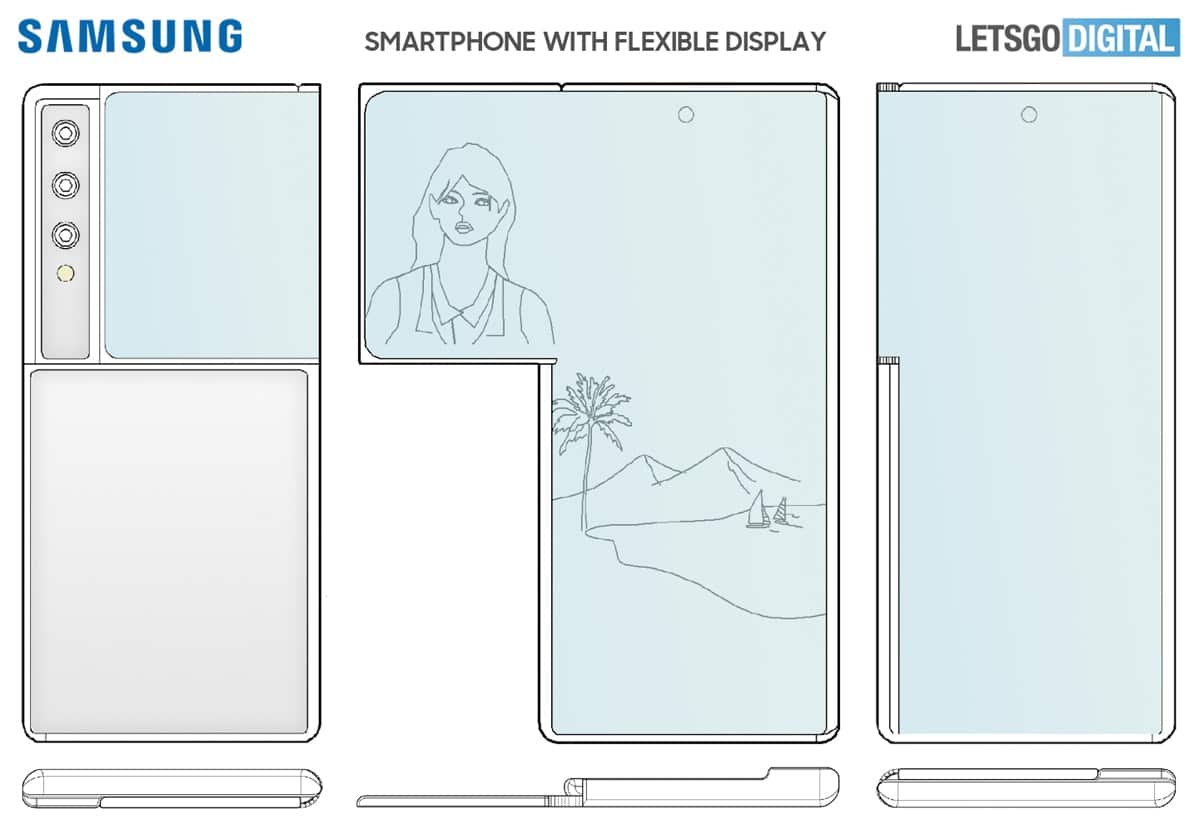 SAMSUNG

SMARTPHONE WITH FLEXIBLE DISPLAY

LETSGO DIGITAL