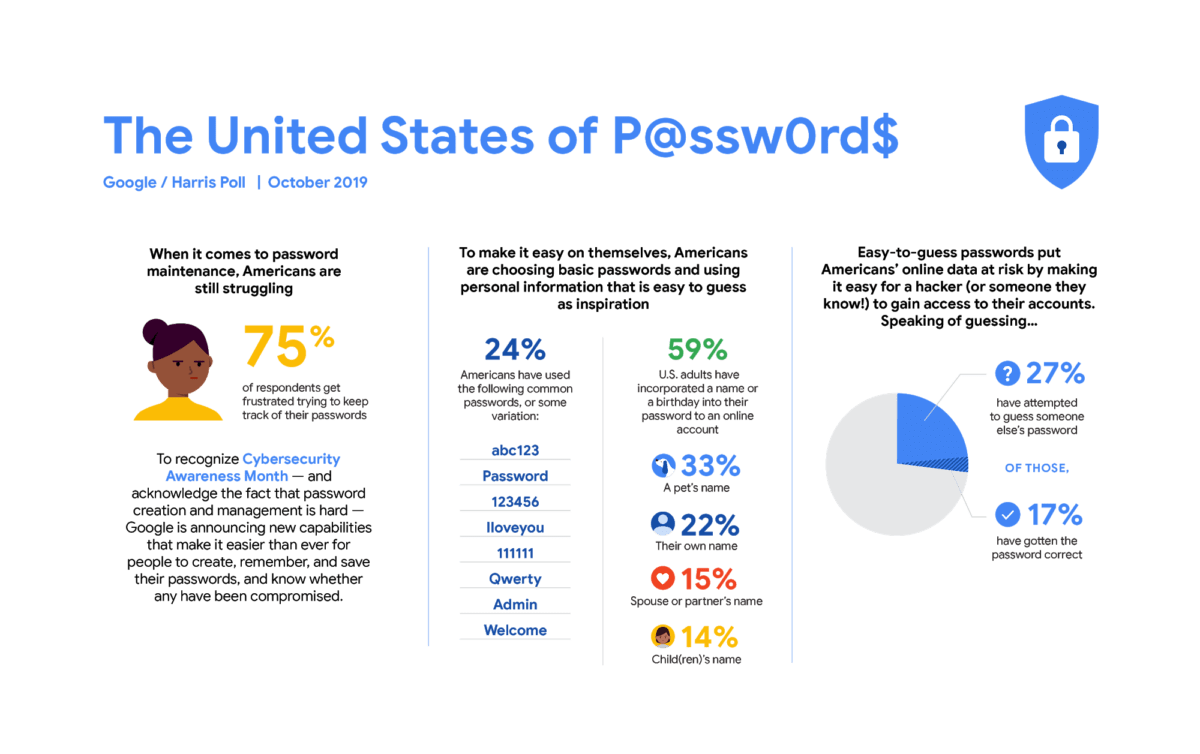 The United States of P@ssw0rd$

Google / Harris Poll | October 2019

When it comes to password maintenance, Americans are still struggling

75%

of respondents get frustrated trying to keep track of their passwords

To recognize Cybersecurity Awareness Month — and acknowledge the fact that password creation and management is hard — Google is announcing new capabilities that make it easier than ever for people to create, remember, and save their passwords, and know whether any have been compromised.

To make it easy on themselves, Americans are choosing basic passwords and using personal information that is easy to guess as inspiration

24%

Americans have used the following common passwords, or some variation:

abc123

Password

123456

Iloveyou

111111

Qwerty

Admin

Welcome

59%

U.S. adults have incorporated a name or a birthday into their password to an online account

33%

A pet's name

22%

Their own name

15%

Spouse or partner's name

14%

Child(ren)'s name

Easy-to-guess passwords put Americans' online data at risk by making it easy for a hacker (or someone they know!) to gain access to their accounts. Speaking of guessing...

27%

have attempted to guess someone else's password

OF THOSE,

17%

have gotten the password correct